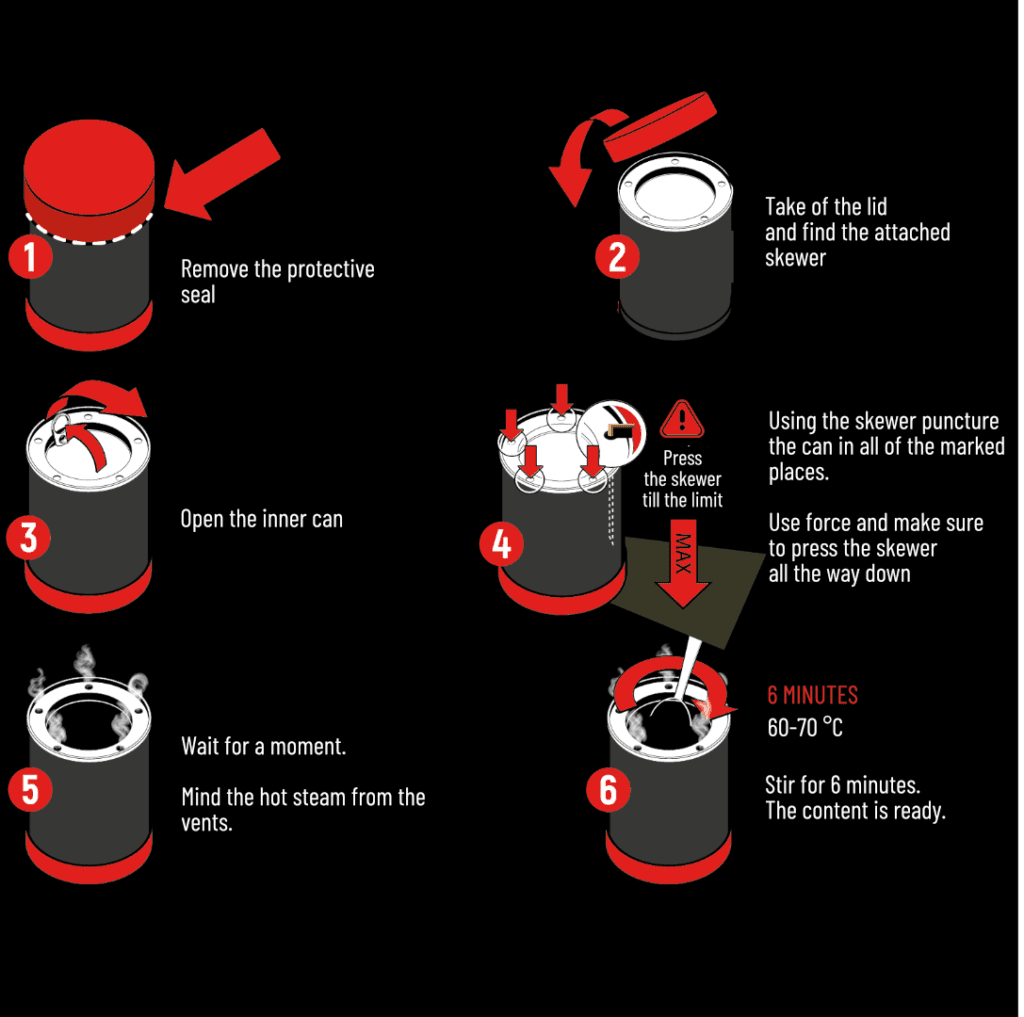 1
Remove the protective seal

2
Take of the lid and find the attached skewer

3
Open the inner can

4
Press the skewer till the limit

MAX

Using the skewer puncture the can in all of the marked places.

Use force and make sure to press the skewer all the way down

5
Wait for a moment.

Mind the hot steam from the vents.

6
6 MINUTES
60-70 °C

Stir for 6 minutes.
The content is ready.